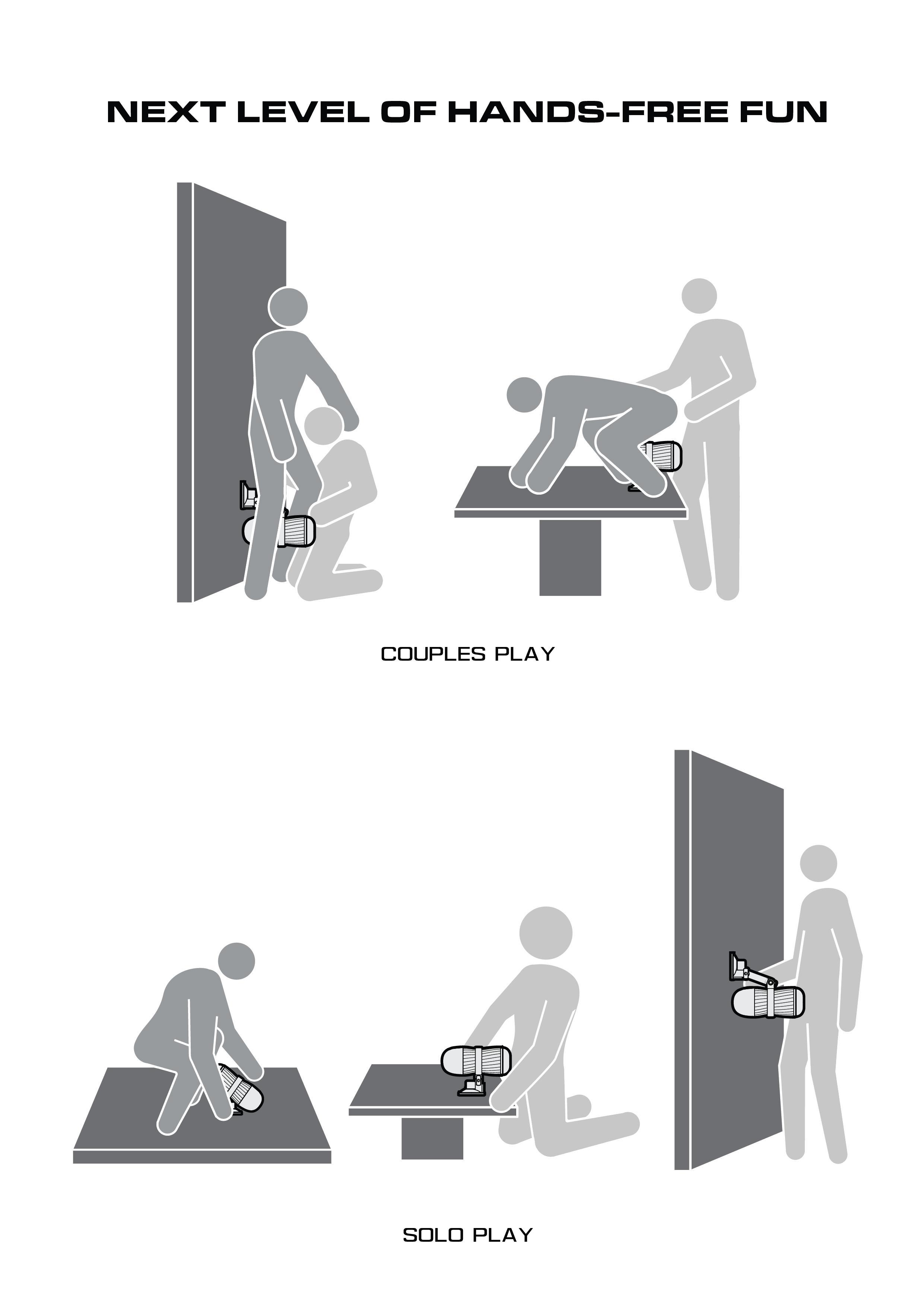 NEXT LEVEL OF HANDS-FREE FUN

COUPLES PLAY

SOLO PLAY