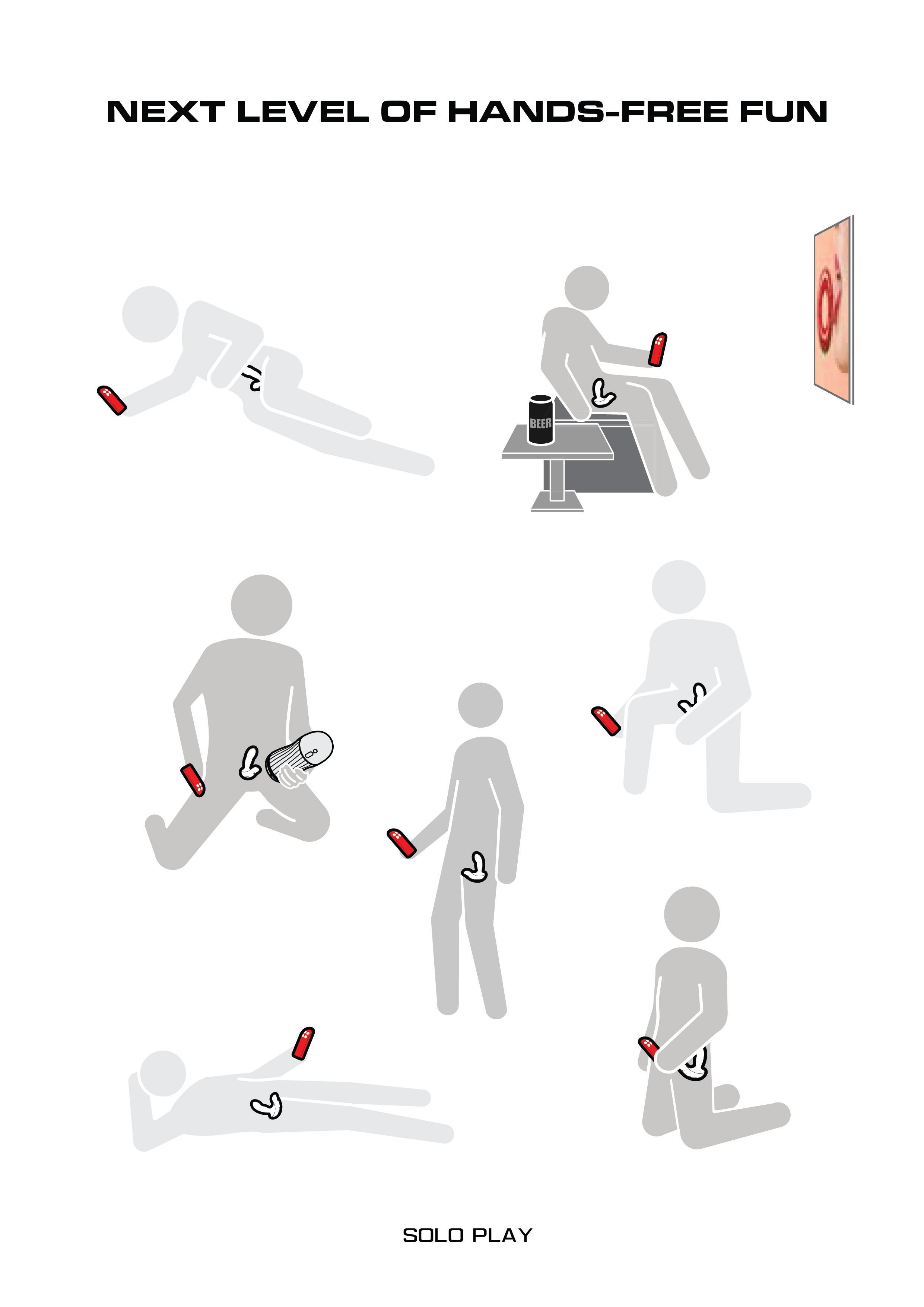 NEXT LEVEL OF HANDS-FREE FUN

BEER

SOLO PLAY