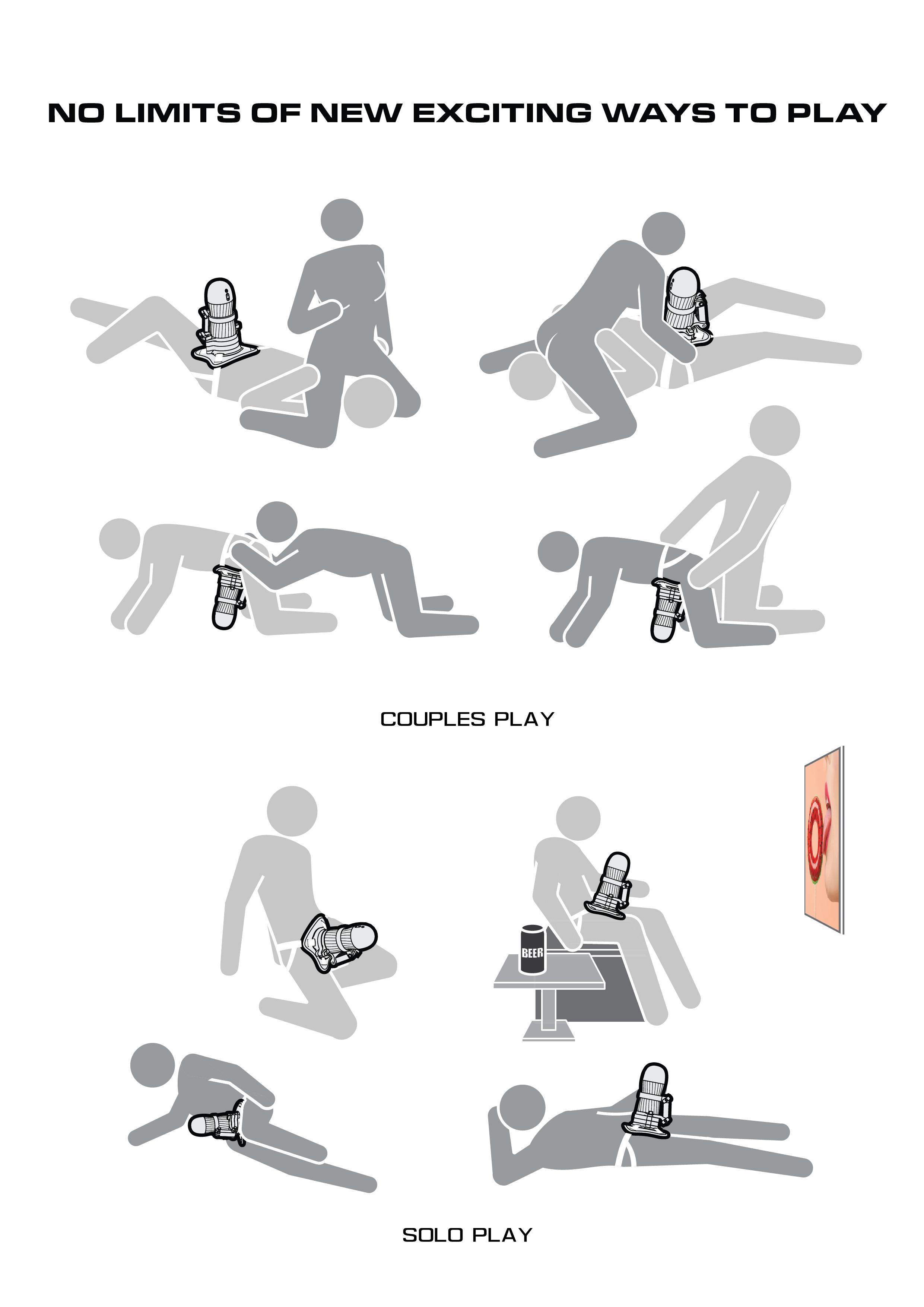 NO LIMITS OF NEW EXCITING WAYS TO PLAY

COUPLES PLAY

BEER

SOLO PLAY