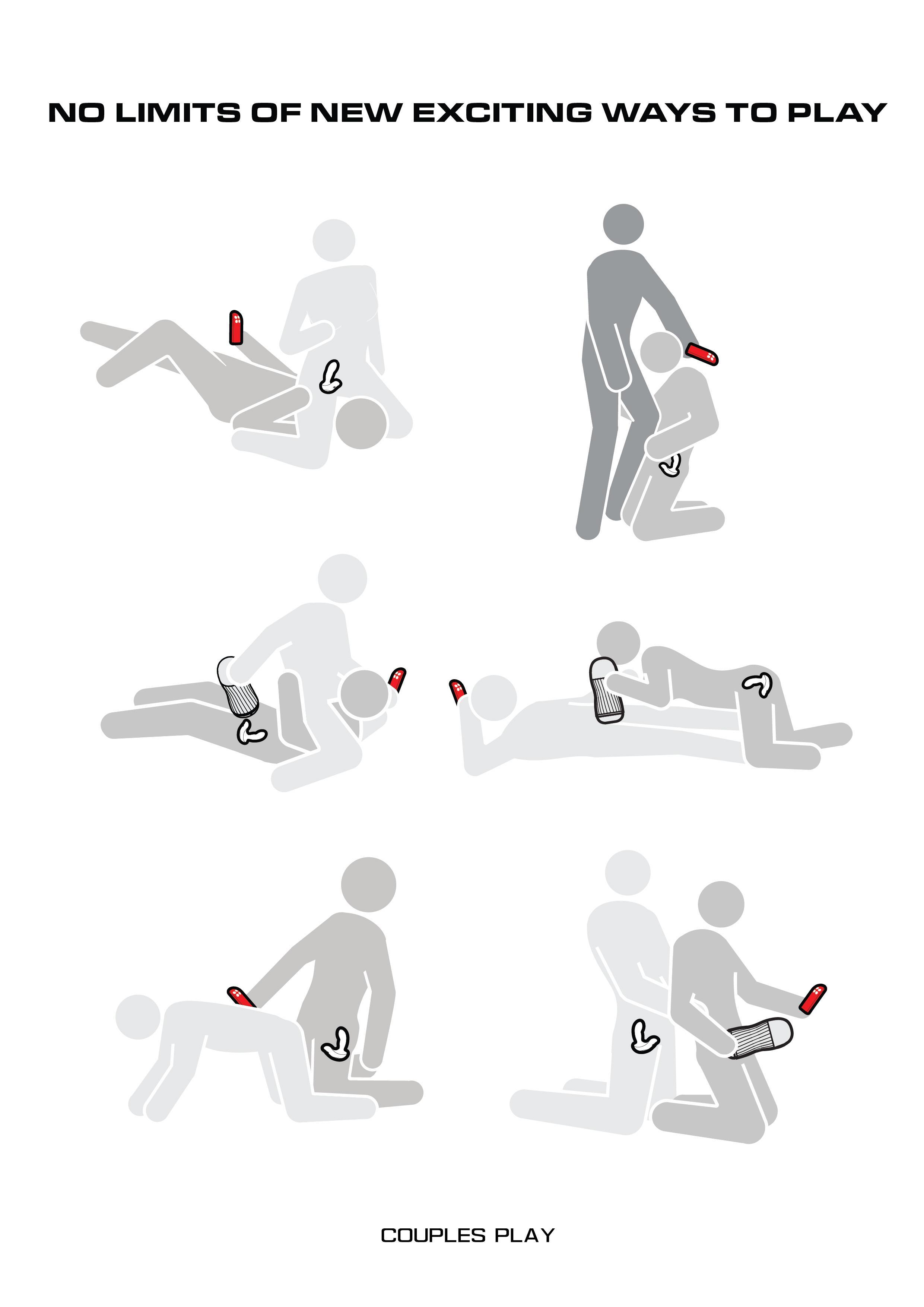 NO LIMITS OF NEW EXCITING WAYS TO PLAY

COUPLES PLAY